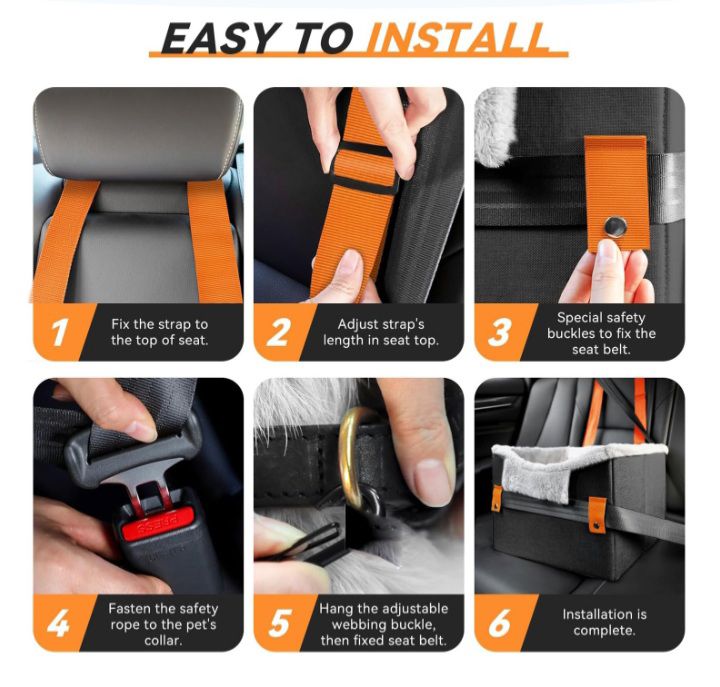 EASY TO INSTALL

1 Fix the strap to the top of seat.

2 Adjust strap's length in seat top.

3 Special safety buckles to fix the seat belt.

PRESS

4 Fasten the safety rope to the pet's collar.

5 Hang the adjustable webbing buckle, then fixed seat belt.

6 Installation is complete.